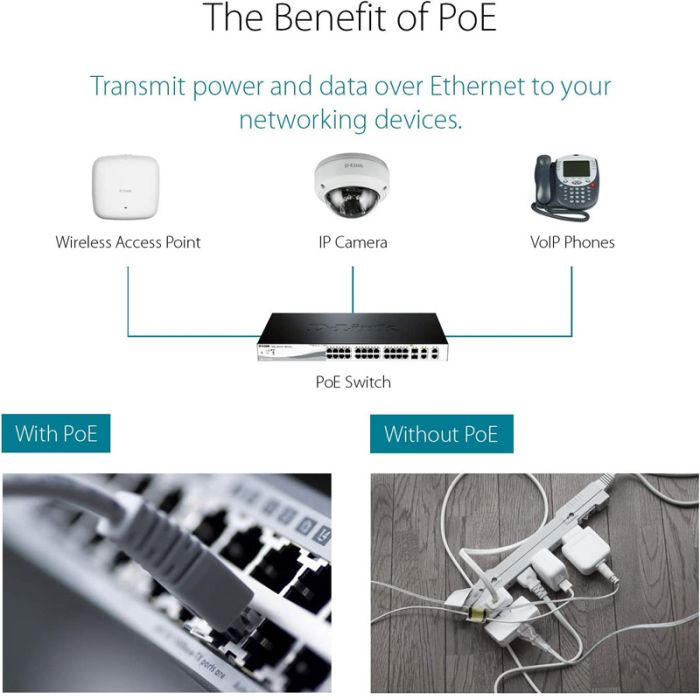 The Benefit of PoE

Transmit power and data over Ethernet to your networking devices.

Wireless Access Point

IP Camera

VoIP Phones

PoE Switch

With PoE

Without PoE